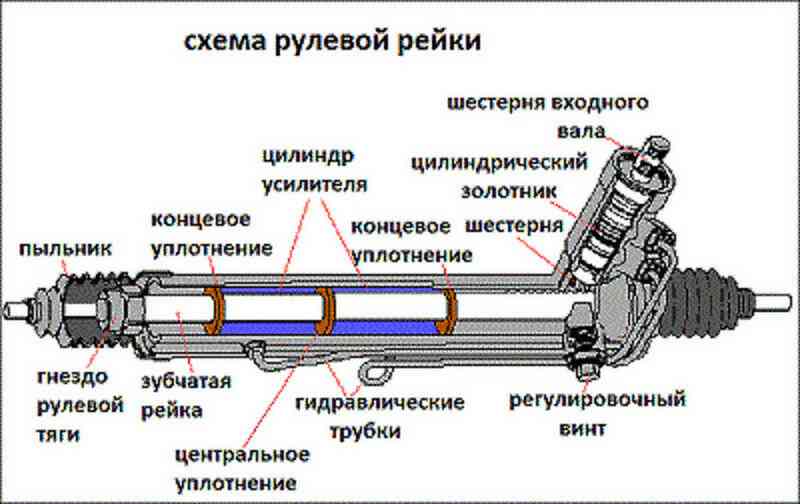 схема рулевой рейки

шестерня входного вала

цилиндр усилителя

цилиндрический золотник

концевое уплотнение

концевое уплотнение

шестерня

пыльник

гнездо рулевой тяги

зубчатая рейка

гидравлические трубки

регулировочный винт

центральное уплотнение